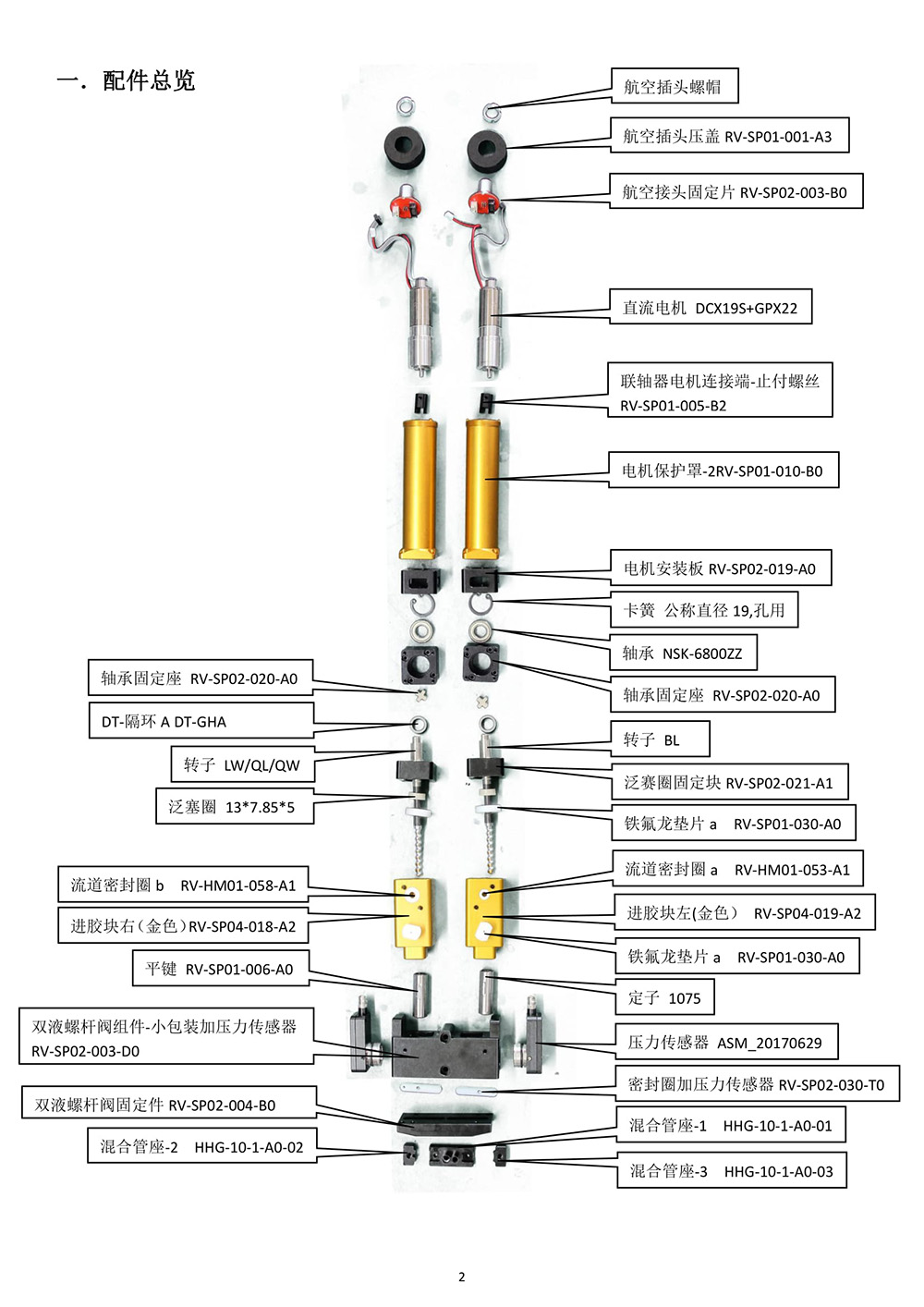 一. 配件总览

航空插头螺帽

航空插头压盖 RV-SP01-001-A3

航空接头固定片 RV-SP02-003-B0

直流电机 DCX19S+GPX22

联轴器电机连接端-止付螺丝 RV-SP01-005-B2

电机保护罩-2RV-SP01-010-B0

电机安装板 RV-SP02-019-A0

卡簧 公称直径 19,孔用

轴承 NSK-6800ZZ

轴承固定座 RV-SP02-020-A0

轴承固定座 RV-SP02-020-A0

DT-隔环 A DT-GHA

转子 BL

转子 LW/QL/QW

泛赛圈固定块 RV-SP02-021-A1

泛塞圈 13*7.85*5

铁氟龙垫片 a RV-SP01-030-A0

流道密封圈 a RV-HM01-053-A1

流道密封圈 b RV-HM01-058-A1

进胶块左(金色) RV-SP04-019-A2

进胶块右(金色)RV-SP04-018-A2

铁氟龙垫片 a RV-SP01-030-A0

平键 RV-SP01-006-A0

定子 1075

双液螺杆阀组件-小包装加压力传感器 RV-SP02-003-D0

压力传感器 ASM_20170629

密封圈加压力传感器 RV-SP02-030-T0

双液螺杆阀固定件 RV-SP02-004-B0

混合管座-1 HHG-10-1-A0-01

混合管座-2 HHG-10-1-A0-02

混合管座-3 HHG-10-1-A0-03

2